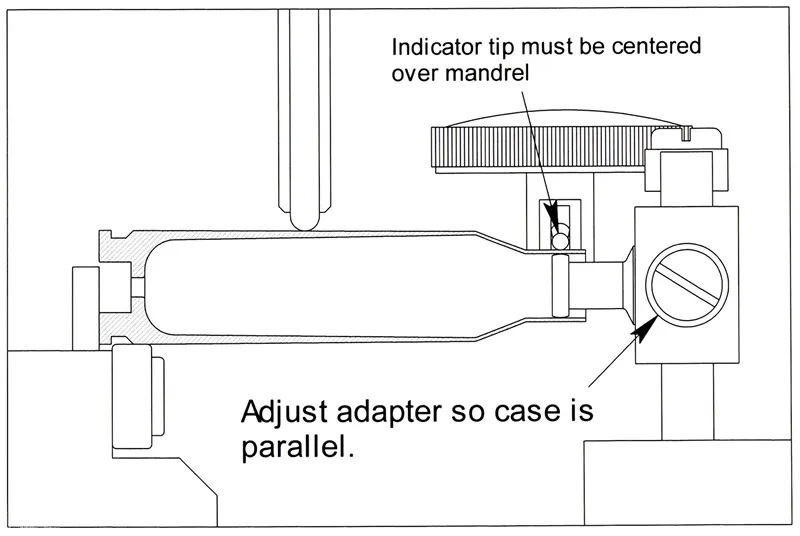 Indicator tip must be centered over mandrel

Adjust adapter so case is parallel.